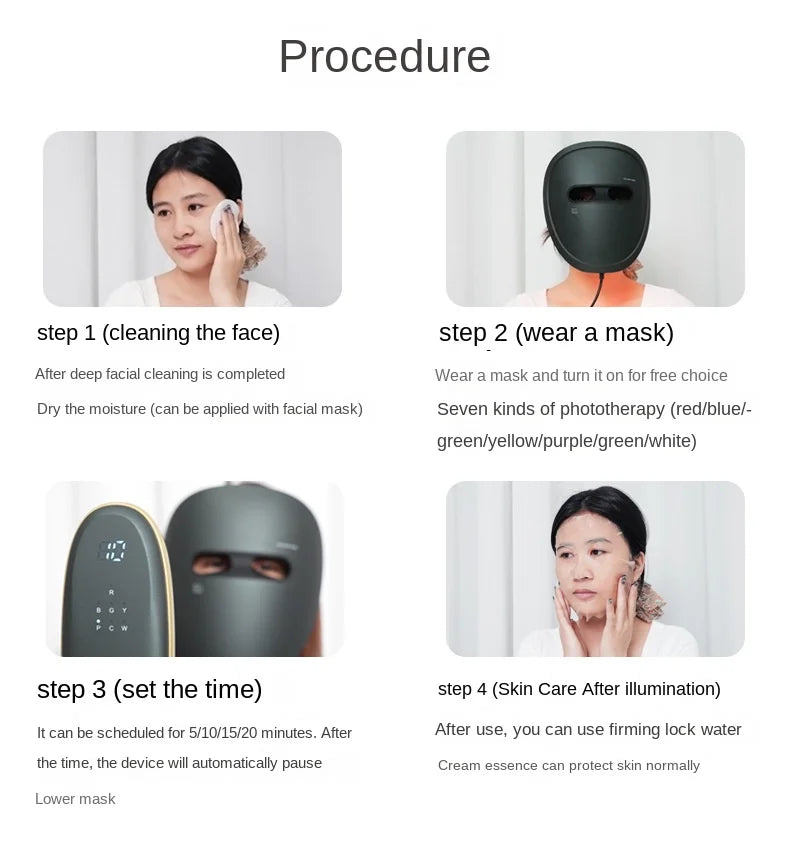 Procedure

step 1 (cleaning the face)

After deep facial cleaning is completed

Dry the moisture (can be applied with facial mask)

step 2 (wear a mask)

Wear a mask and turn it on for free choice

Seven kinds of phototherapy (red/blue/-green/yellow/purple/green/white)

10

R
B G Y
P C W

step 3 (set the time)

It can be scheduled for 5/10/15/20 minutes. After the time, the device will automatically pause

Lower mask

step 4 (Skin Care After illumination)

After use, you can use firming lock water

Cream essence can protect skin normally